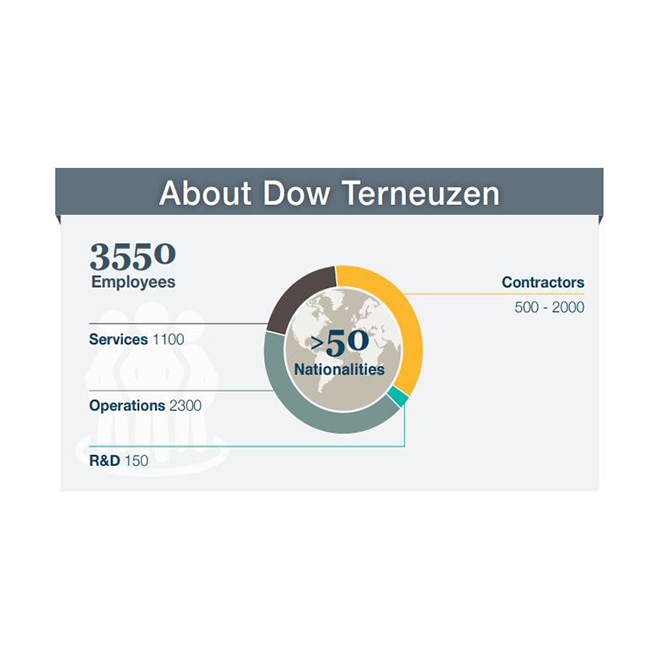 About Dow Terneuzen

3550
Employees

Services 1100

Operations 2300

R&D 150

>50
Nationalities

Contractors
500 - 2000